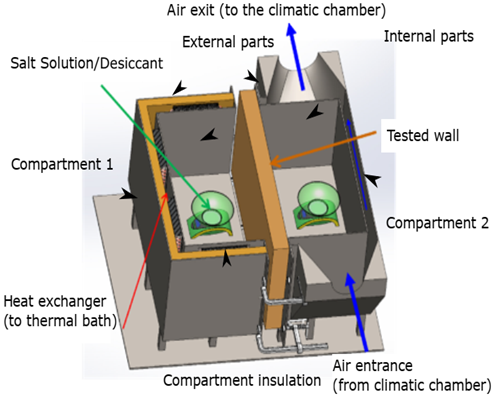 Air exit (to the climatic chamber)

External parts

Internal parts

Salt Solution/Desiccant

Tested wall

Compartment 1

Compartment 2

Heat exchanger (to thermal bath)

Compartment insulation

Air entrance (from climatic chamber)